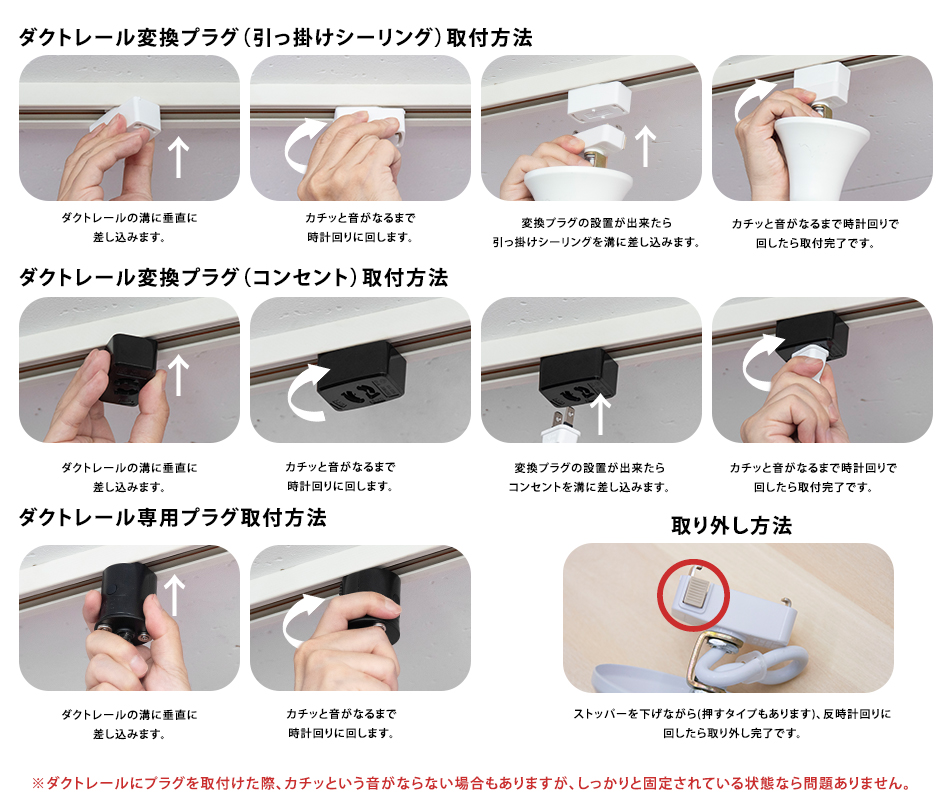 ダクトレール変換プラグ（引っ掛けシーリング）取付方法

ダクトレールの溝に垂直に差し込みます。

カチッと音がなるまで時計回りに回します。

変換プラグの設置が出来たら引っ掛けシーリングを溝に差し込みます。

カチッと音がなるまで時計回りで回したら取付完了です。

ダクトレール変換プラグ（コンセント）取付方法

ダクトレールの溝に垂直に差し込みます。

カチッと音がなるまで時計回りに回します。

変換プラグの設置が出来たらコンセントを溝に差し込みます。

カチッと音がなるまで時計回りで回したら取付完了です。

ダクトレール専用プラグ取付方法

ダクトレールの溝に垂直に差し込みます。

カチッと音がなるまで時計回りに回します。

取り外し方法

ストッパーを下げながら(押すタイプもあります)、反時計回りに回したら取り外し完了です。

※ダクトレールにプラグを取付けた際、カチッという音がならない場合もありますが、しっかりと固定されている状態なら問題ありません。