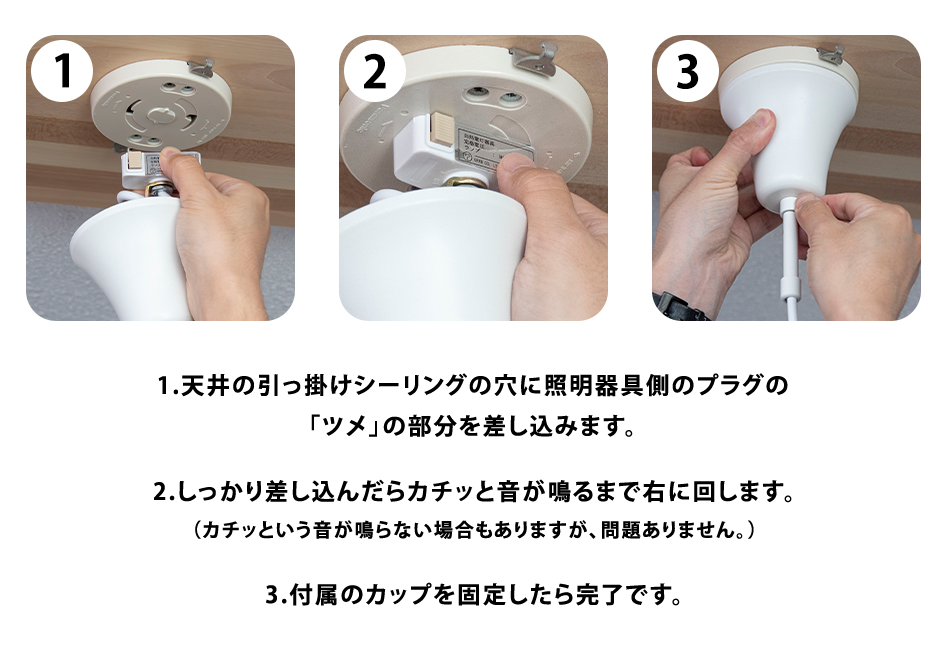 1

2

3

1.天井の引っ掛けシーリングの穴に照明器具側のプラグの「ツメ」の部分を差し込みます。

2.しっかり差し込んだらカチッと音が鳴るまで右に回します。
（カチッという音が鳴らない場合もありますが、問題ありません。）

3.付属のカップを固定したら完了です。