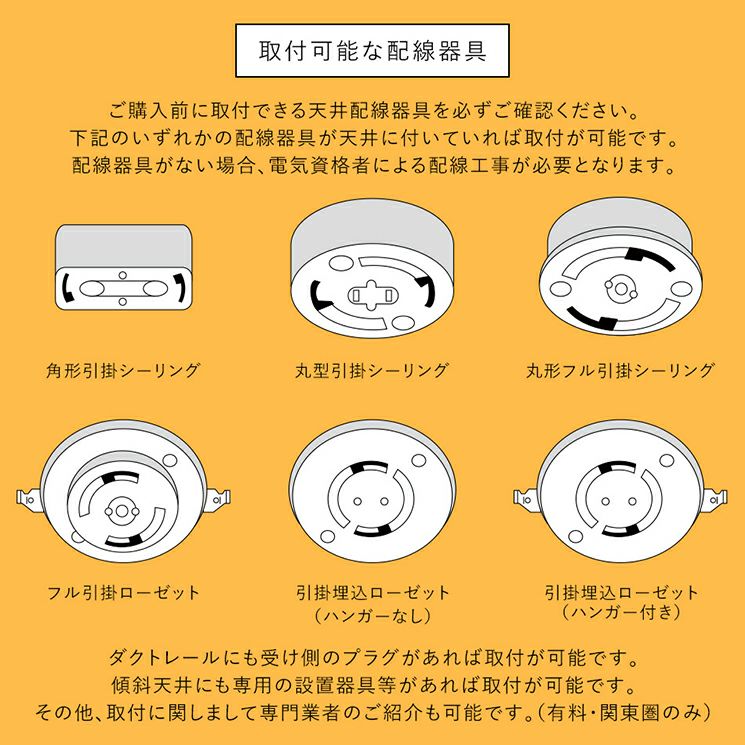 取付可能な配線器具

ご購入前に取付できる天井配線器具を必ずご確認ください。
下記のいずれかの配線器具が天井に付いていれば取付が可能です。
配線器具がない場合、電気資格者による配線工事が必要となります。

角形引掛シーリング

丸型引掛シーリング

丸形フル引掛シーリング

フル引掛ローゼット

引掛埋込ローゼット
（ハンガーなし）

引掛埋込ローゼット
（ハンガー付き）

ダクトレールにも受け側のプラグがあれば取付が可能です。
傾斜天井にも専用の設置器具等があれば取付が可能です。
その他、取付に関しまして専門業者のご紹介も可能です。（有料・関東圏のみ）