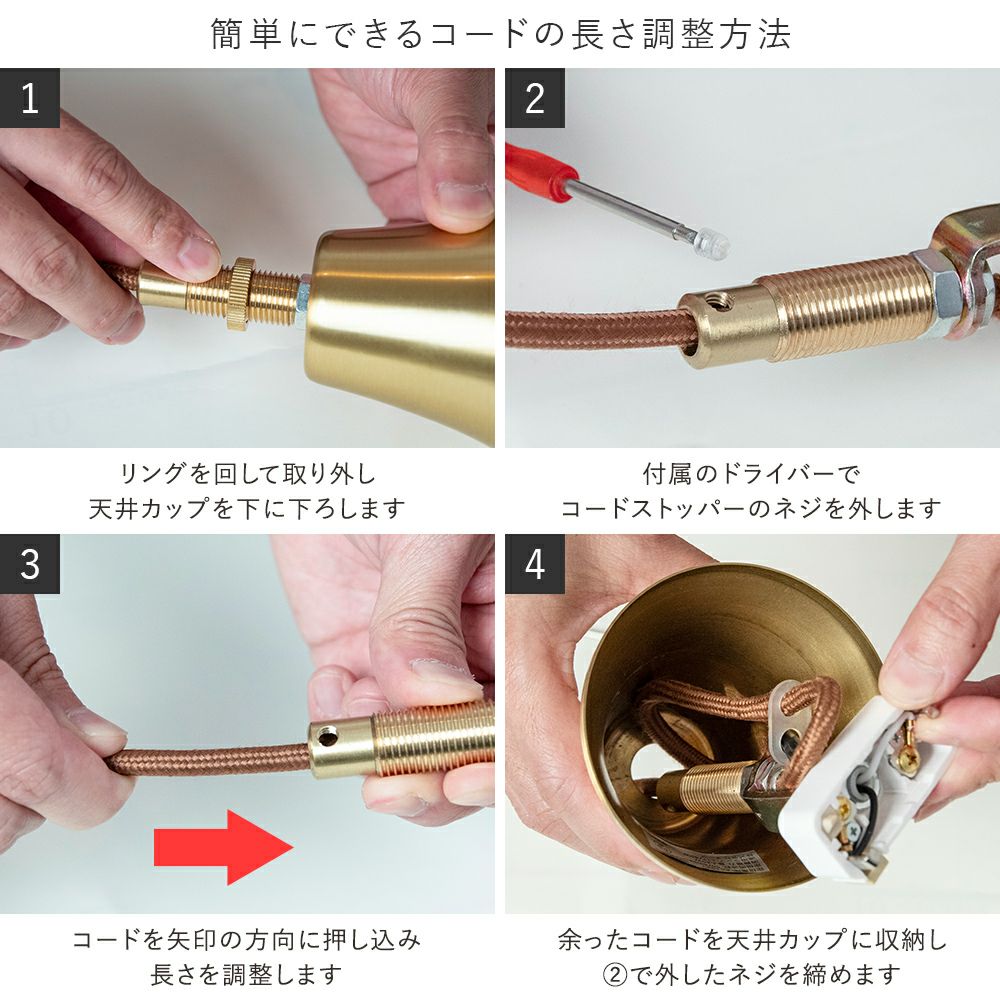 簡単にできるコードの長さ調整方法

1

リングを回して取り外し
天井カップを下に下ろします

2

付属のドライバーで
コードストッパーのネジを外します

3

コードを矢印の方向に押し込み
長さを調整します

4

余ったコードを天井カップに収納し
②で外したネジを締めます