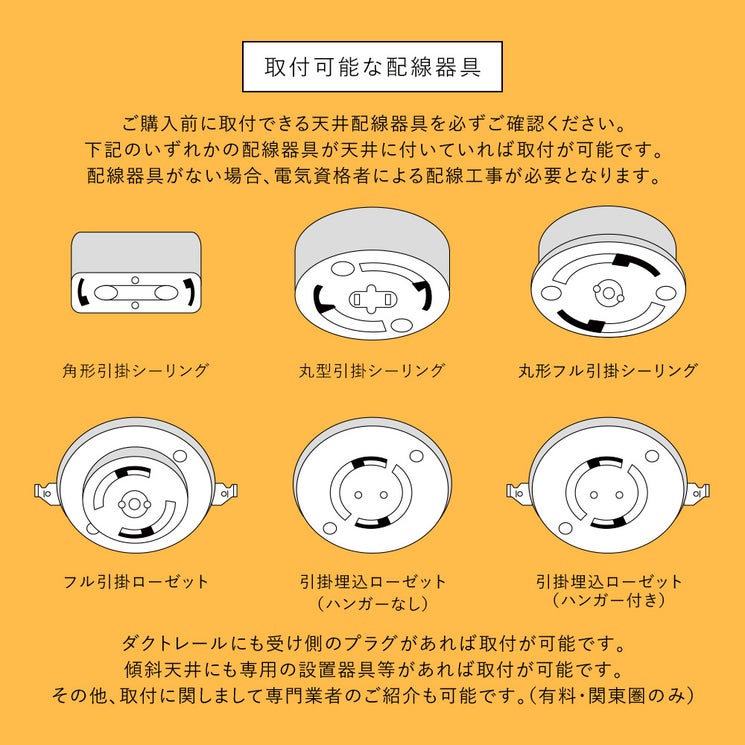 取付可能な配線器具

ご購入前に取付できる天井配線器具を必ずご確認ください。
下記のいずれかの配線器具が天井に付いていれば取付が可能です。
配線器具がない場合、電気資格者による配線工事が必要となります。

角形引掛シーリング

丸型引掛シーリング

丸形フル引掛シーリング

フル引掛ローゼット

引掛埋込ローゼット
（ハンガーなし）

引掛埋込ローゼット
（ハンガー付き）

ダクトレールにも受け側のプラグがあれば取付が可能です。
傾斜天井にも専用の設置器具等があれば取付が可能です。
その他、取付に関しまして専門業者のご紹介も可能です。（有料・関東圏のみ）