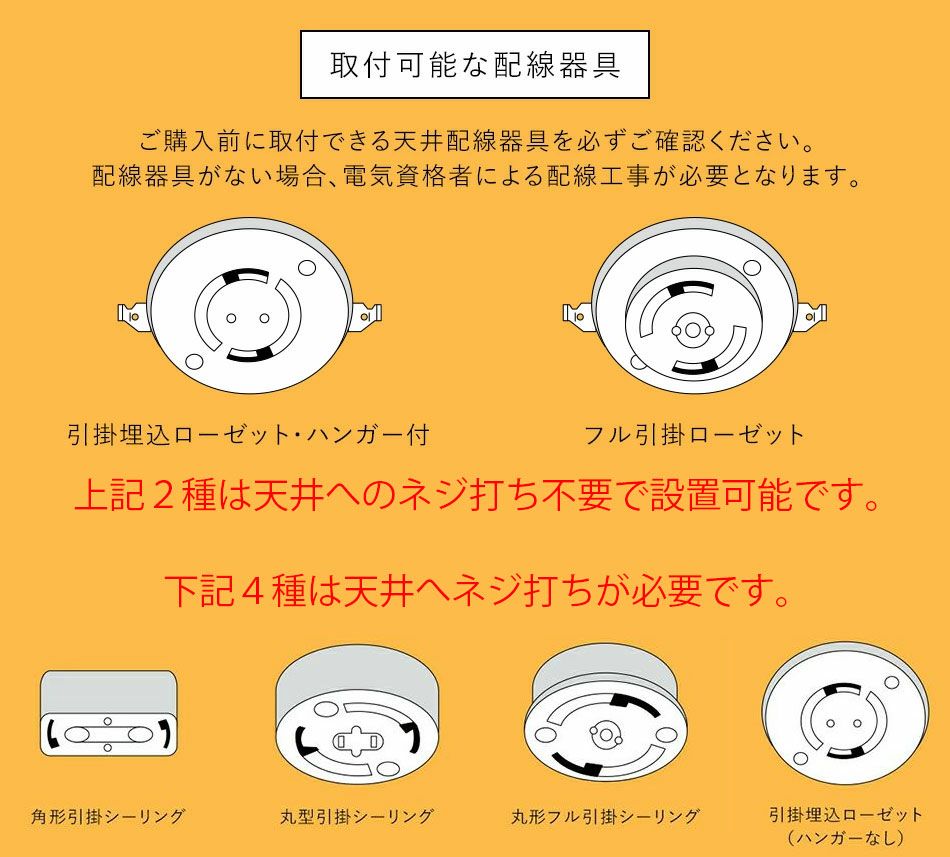 取付可能な配線器具

ご購入前に取付できる天井配線器具を必ずご確認ください。
配線器具がない場合、電気資格者による配線工事が必要となります。

引掛埋込ローゼット・ハンガー付

フル引掛ローゼット

上記２種は天井へのネジ打ち不要で設置可能です。

下記４種は天井へネジ打ちが必要です。

角形引掛シーリング

丸型引掛シーリング

丸形フル引掛シーリング

引掛埋込ローゼット
（ハンガーなし）