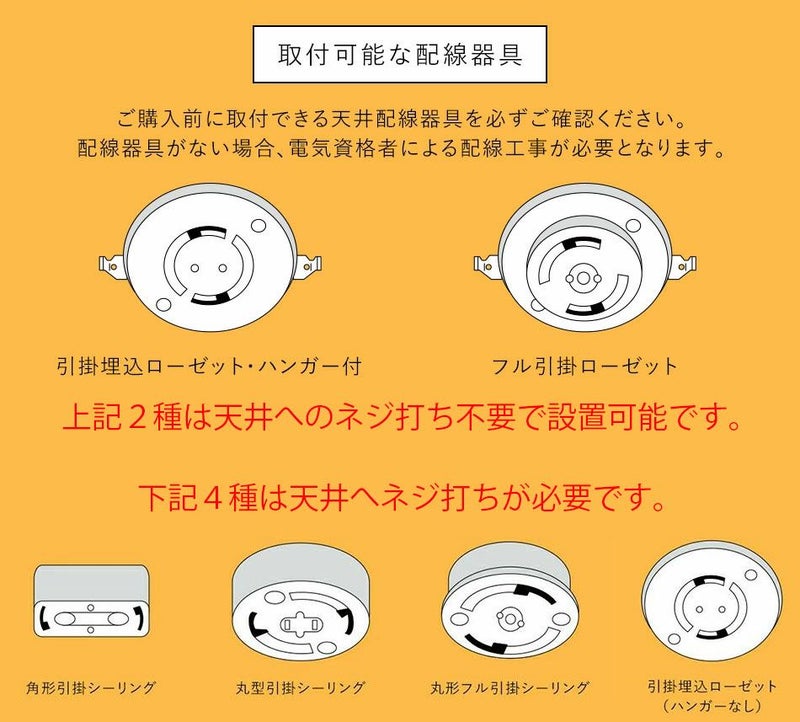 取付可能な配線器具

ご購入前に取付できる天井配線器具を必ずご確認ください。
配線器具がない場合、電気資格者による配線工事が必要となります。

引掛埋込ローゼット・ハンガー付

フル引掛ローゼット

上記２種は天井へのネジ打ち不要で設置可能です。

下記４種は天井へネジ打ちが必要です。

角形引掛シーリング

丸型引掛シーリング

丸形フル引掛シーリング

引掛埋込ローゼット
（ハンガーなし）