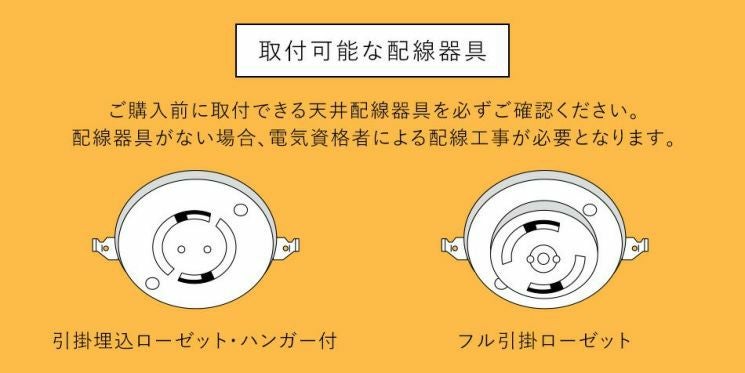 取付可能な配線器具

ご購入前に取付できる天井配線器具を必ずご確認ください。
配線器具がない場合、電気資格者による配線工事が必要となります。

引掛埋込ローゼット・ハンガー付

フル引掛ローゼット