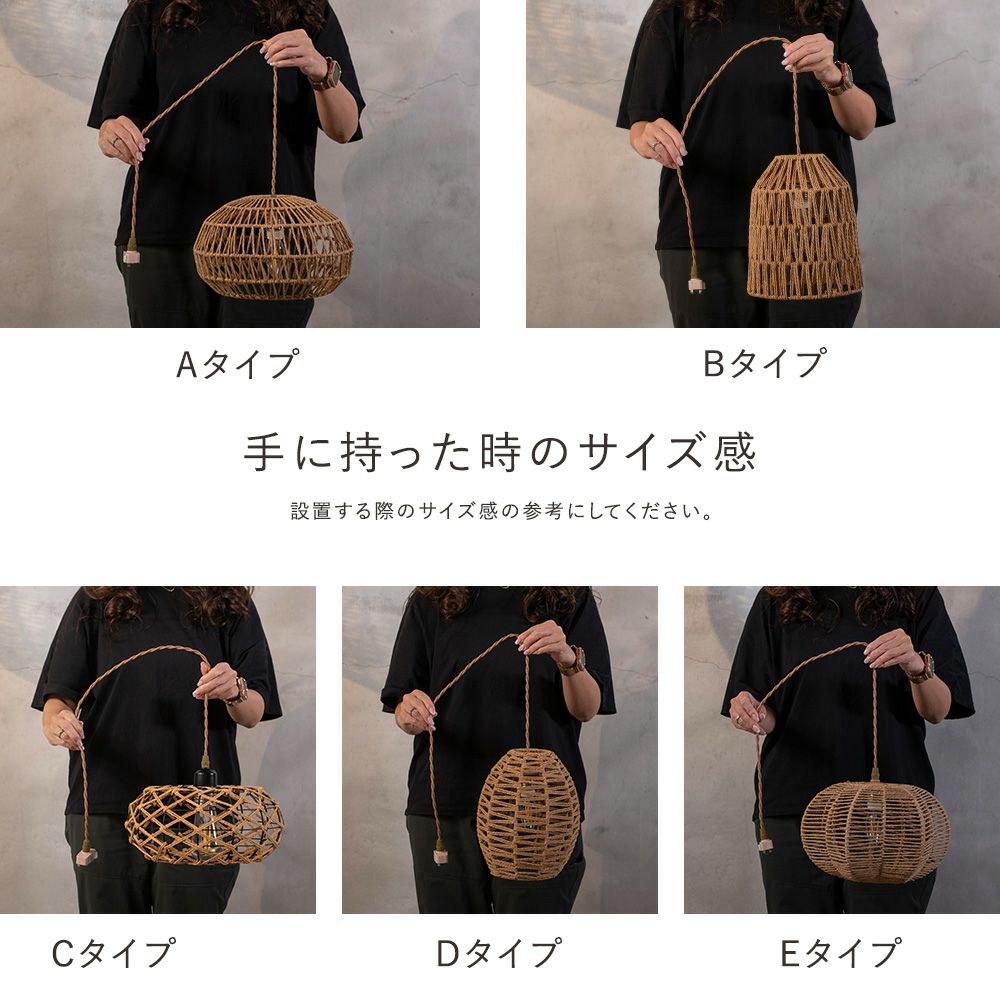 Aタイプ

Bタイプ

手に持った時のサイズ感

設置する際のサイズ感の参考にしてください。

Cタイプ

Dタイプ

Eタイプ