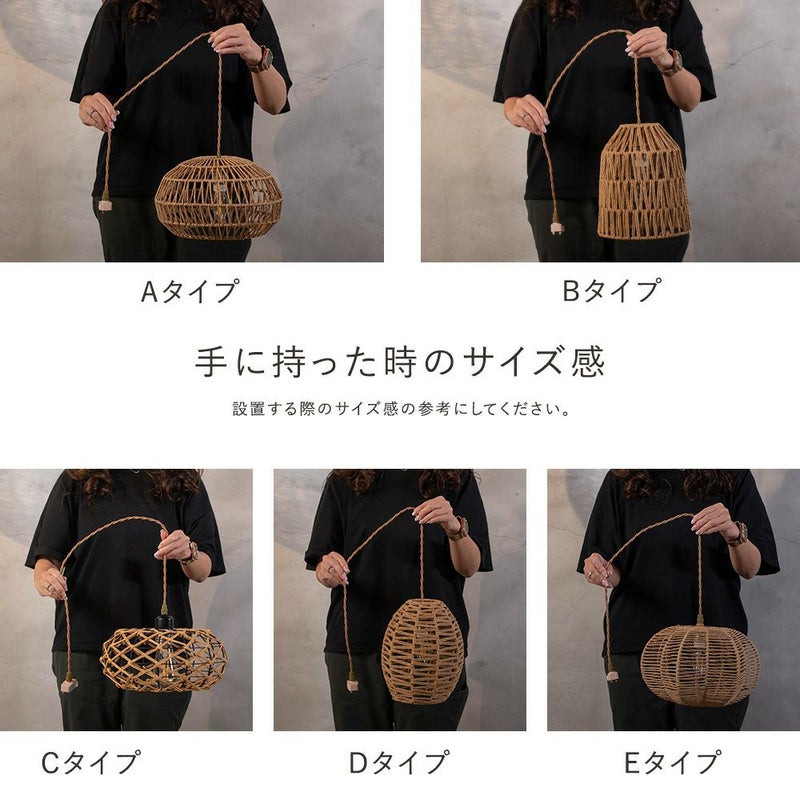 Aタイプ

Bタイプ

手に持った時のサイズ感

設置する際のサイズ感の参考にしてください。

Cタイプ

Dタイプ

Eタイプ