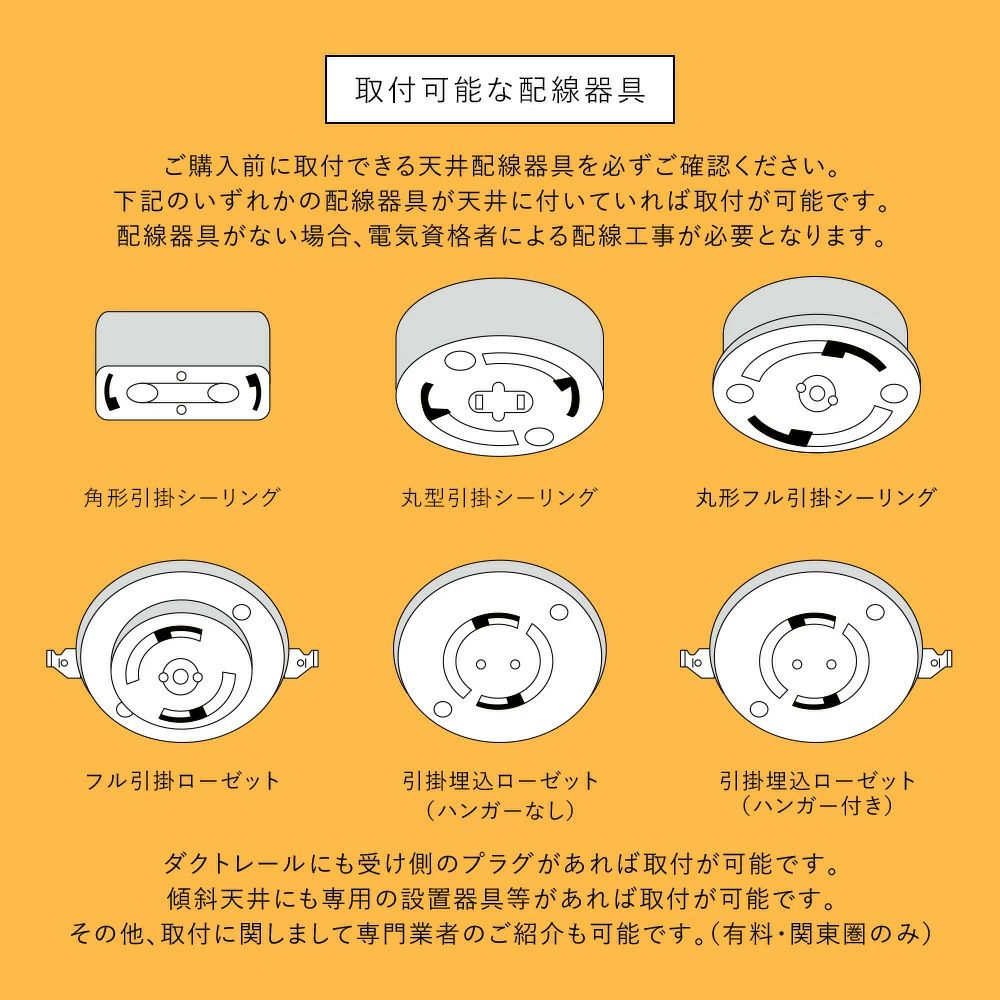 取付可能な配線器具

ご購入前に取付できる天井配線器具を必ずご確認ください。
下記のいずれかの配線器具が天井に付いていれば取付が可能です。
配線器具がない場合、電気資格者による配線工事が必要となります。

角形引掛シーリング

丸型引掛シーリング

丸形フル引掛シーリング

フル引掛ローゼット

引掛埋込ローゼット
（ハンガーなし）

引掛埋込ローゼット
（ハンガー付き）

ダクトレールにも受け側のプラグがあれば取付が可能です。
傾斜天井にも専用の設置器具等があれば取付が可能です。
その他、取付に関しまして専門業者のご紹介も可能です。（有料・関東圏のみ）