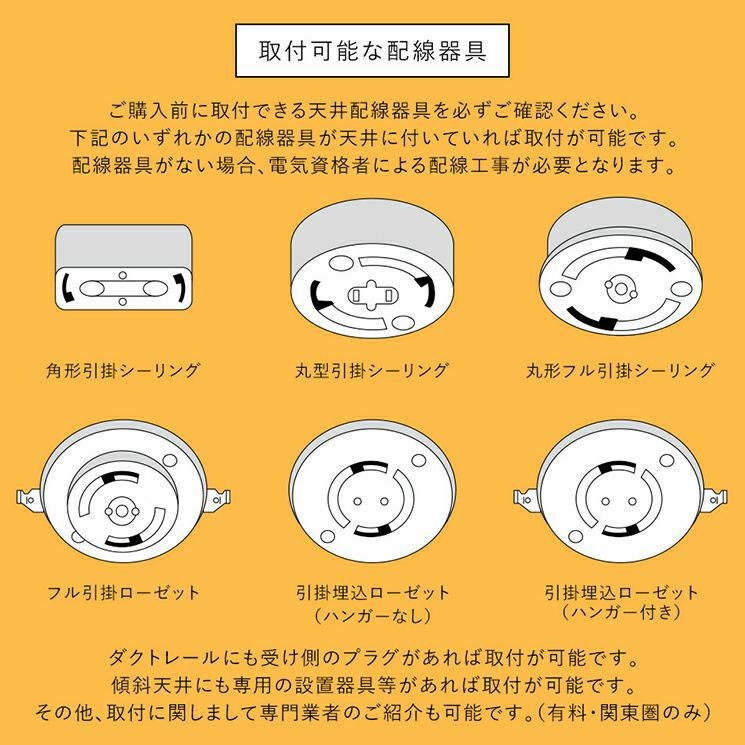 取付可能な配線器具

ご購入前に取付できる天井配線器具を必ずご確認ください。
下記のいずれかの配線器具が天井に付いていれば取付が可能です。
配線器具がない場合、電気資格者による配線工事が必要となります。

角形引掛シーリング

丸型引掛シーリング

丸形フル引掛シーリング

フル引掛ローゼット

引掛埋込ローゼット
（ハンガーなし）

引掛埋込ローゼット
（ハンガー付き）

ダクトレールにも受け側のプラグがあれば取付が可能です。
傾斜天井にも専用の設置器具等があれば取付が可能です。
その他、取付に関しまして専門業者のご紹介も可能です。（有料・関東圏のみ）